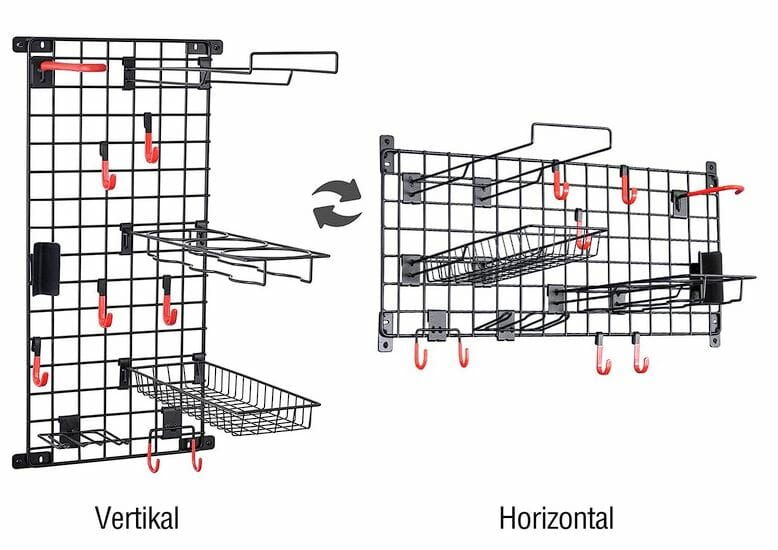 Vertikal

Horizontal