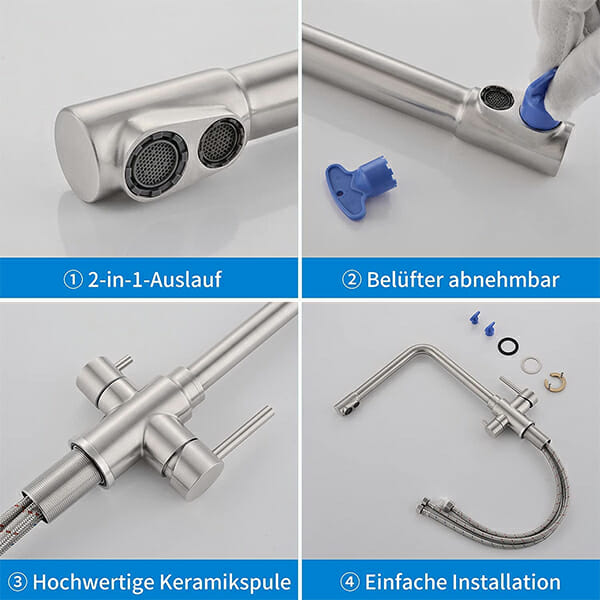 ① 2-in-1-Auslauf

② Belüfter abnehmbar

③ Hochwertige Keramikspule

④ Einfache Installation