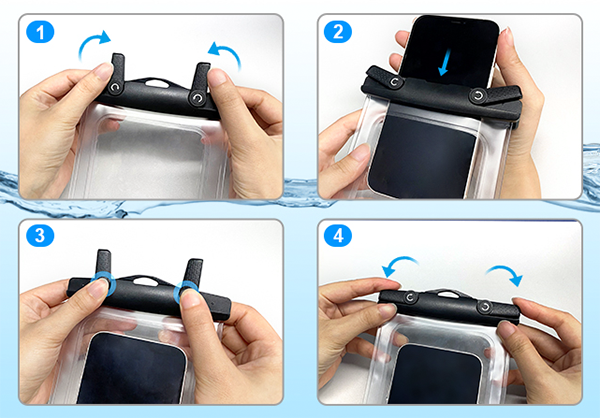 1

2

3

4